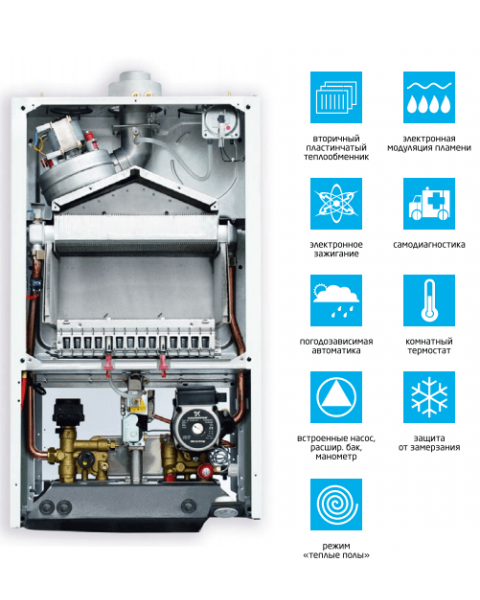 вторичный пластинчатый теплообменник

электронная модуляция пламени

электронное зажигание

самодиагностика

погодозависимая автоматика

комнатный термостат

встроенные насос, расшир. бак, манометр

защита от замерзания

режим «теплые полы»