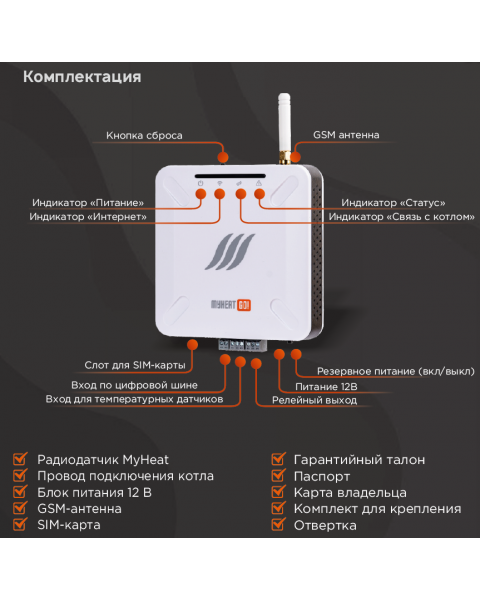 Комплектация

Кнопка сброса

GSM антенна

Индикатор «Питание»

Индикатор «Интернет»

Индикатор «Статус»

Индикатор «Связь с котлом»

MYHEAT GO!

Слот для SIM-карты

Вход по цифровой шине

Вход для температурных датчиков

Резервное питание (вкл/выкл)

Питание 12В

Релейный выход

Радиодатчик MyHeat
Провод подключения котла
Блок питания 12 В
GSM-антенна
SIM-карта

Гарантийный талон
Паспорт
Карта владельца
Комплект для крепления
Отвертка