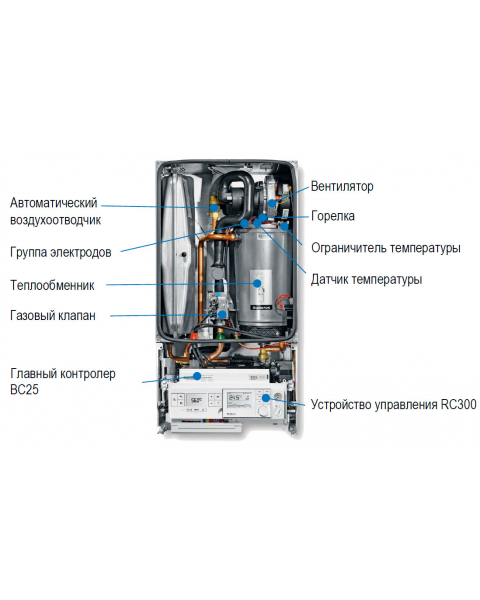 Автоматический воздухоотводчик

Группа электродов

Теплообменник

Газовый клапан

Главный контролер BC25

Вентилятор

Горелка

Ограничитель температуры

Датчик температуры

Устройство управления RC300