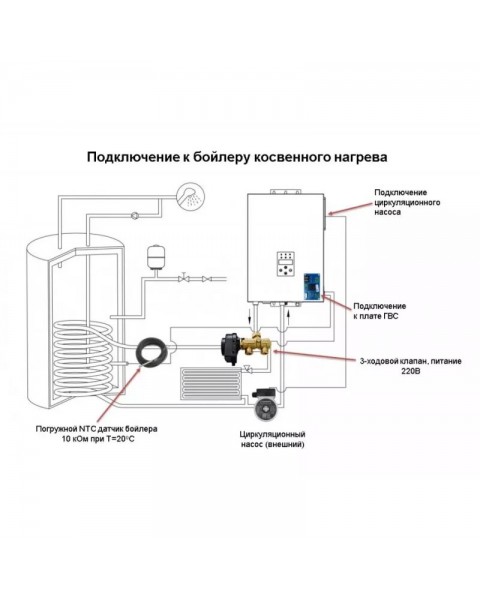 Подключение к бойлеру косвенного нагрева

Подключение циркуляционного насоса

Подключение к плате ГВС

3-ходовой клапан, питание 220В

Погружной NTC датчик бойлера 10 кОм при T=20°C

Циркуляционный насос (внешний)